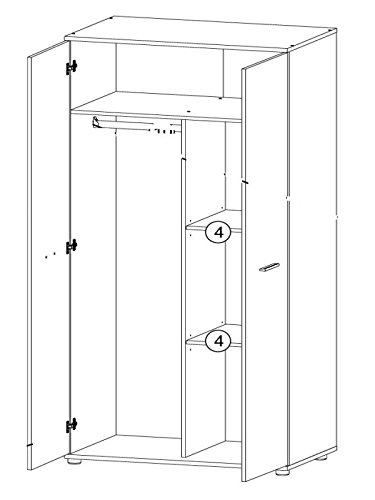 4

4