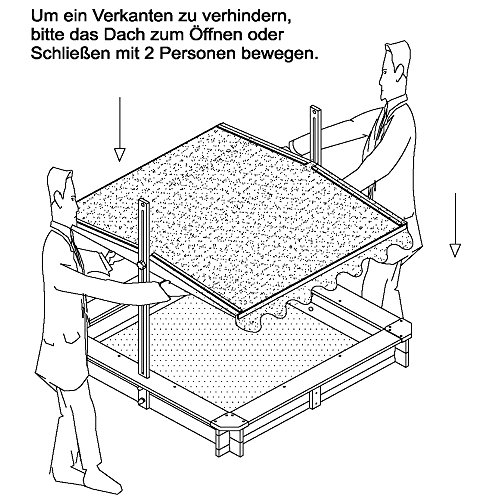 Um ein Verkanten zu verhindern, bitte das Dach zum Öffnen oder Schließen mit 2 Personen bewegen.