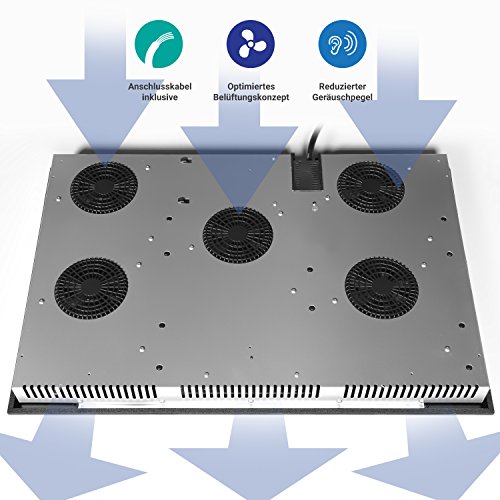 Anschlusskabel inklusive

Optimiertes Belüftungskonzept

Reduzierter Geräuschpegel