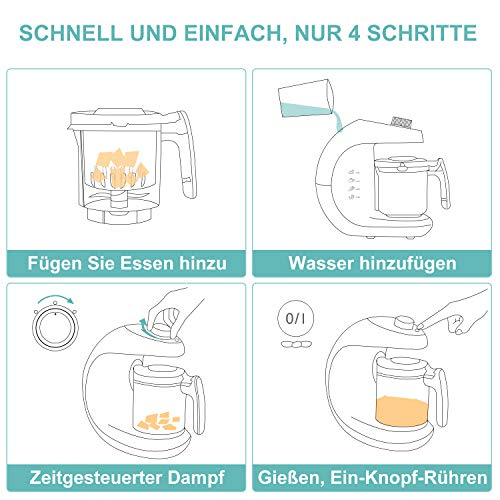 SCHNELL UND EINFACH, NUR 4 SCHRITTE

Fügen Sie Essen hinzu

Wasser hinzufügen

Zeitgesteuerter Dampf

0/I

Gießen, Ein-Knopf-Rühren