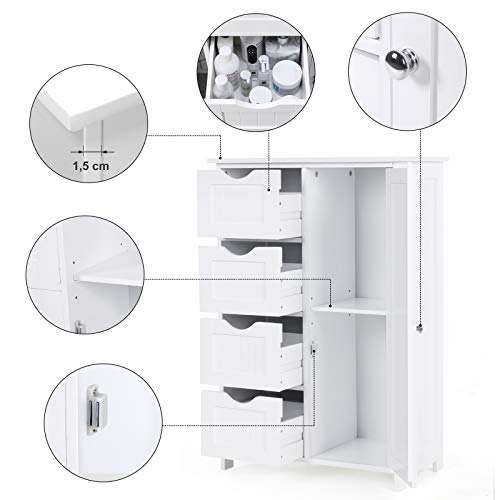 1,5 cm